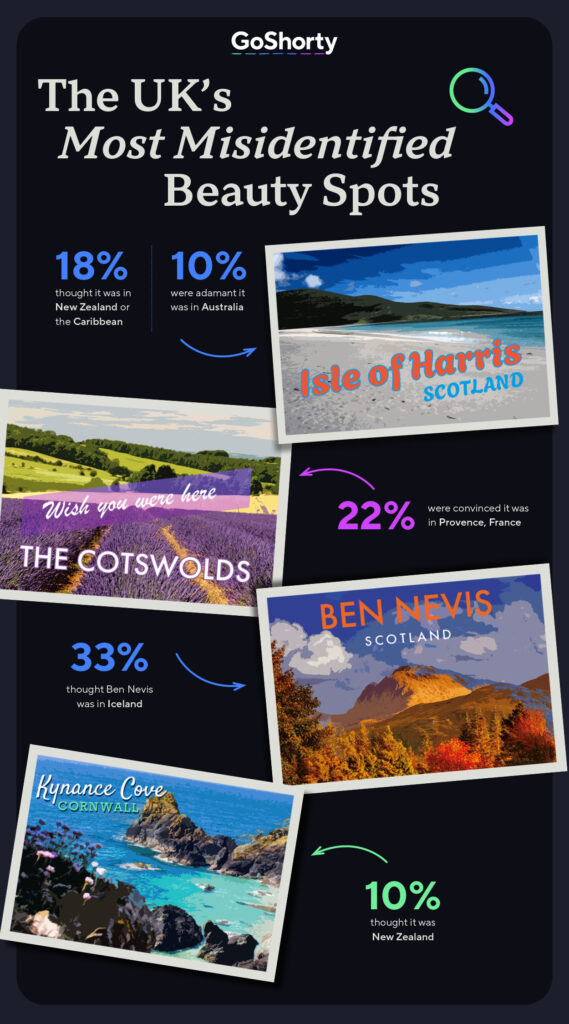 GoShorty

The UK's
Most Misidentified
Beauty Spots

18%
thought it was in New Zealand or the Caribbean

10%
were adamant it was in Australia

Isle of Harris
SCOTLAND

Wish you were here
THE COTSWOLDS

22%
were convinced it was in Provence, France

BEN NEVIS
SCOTLAND

33%
thought Ben Nevis was in Iceland

Kynance Cove
CORNWALL

10%
thought it was New Zealand